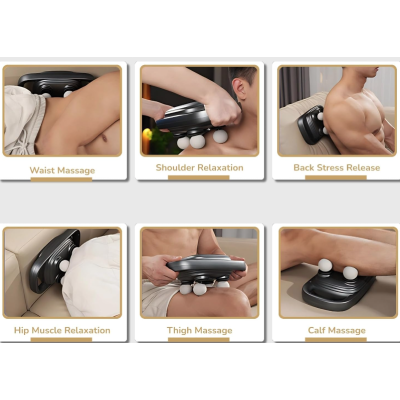 Waist Massage

Shoulder Relaxation

Back Stress Release

Hip Muscle Relaxation

Thigh Massage

Calf Massage