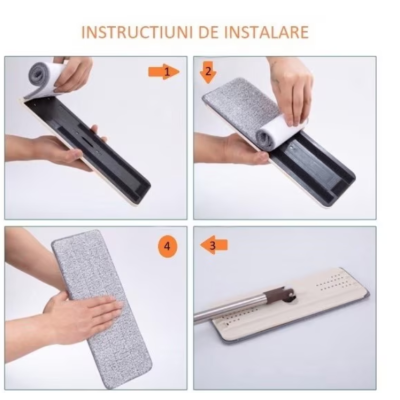 INSTRUCTIUNI DE INSTALARE

1

2

4

3