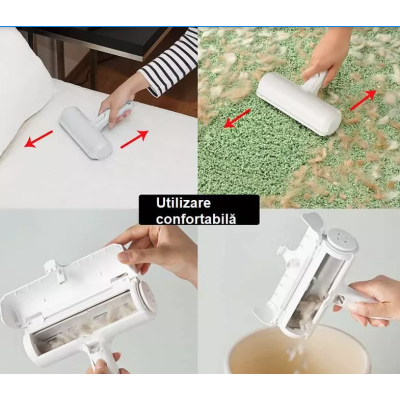 Utilizare confortabilă