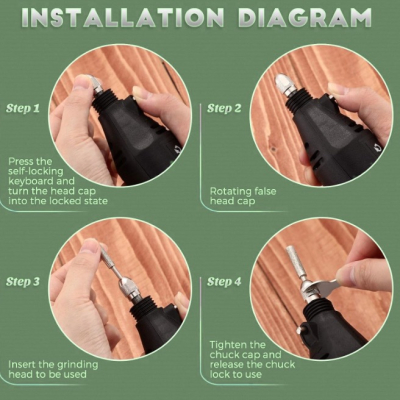 INSTALLATION DIAGRAM

Step 1

Press the self-locking keyboard and turn the head cap into the locked state

Step 2

Rotating false head cap

Step 3

Insert the grinding head to be used

Step 4

Tighten the chuck cap and release the chuck lock to use