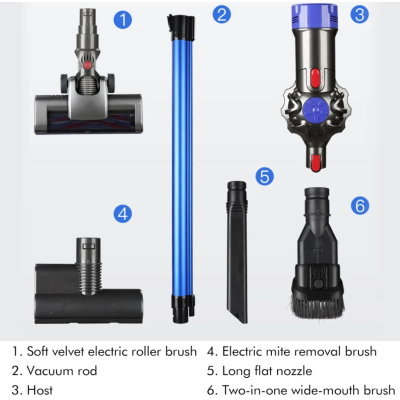 1

2

3

4

5

6

1. Soft velvet electric roller brush
2. Vacuum rod
3. Host

4. Electric mite removal brush
5. Long flat nozzle
6. Two-in-one wide-mouth brush