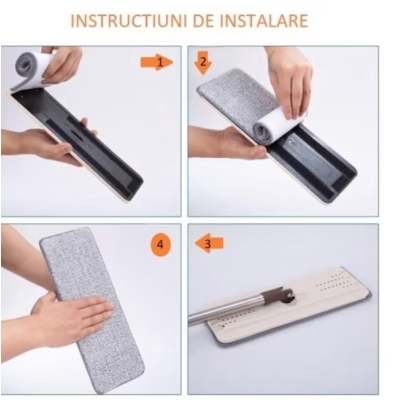 INSTRUCTIUNI DE INSTALARE

1

2

4

3