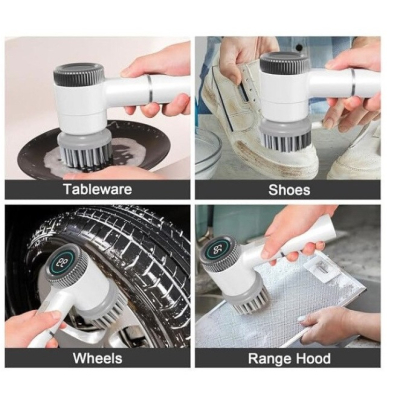 Tableware

Shoes

Wheels

Range Hood