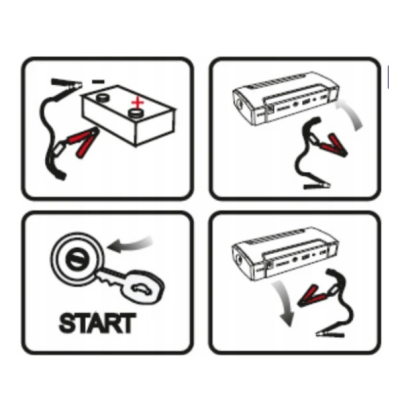 -
+

START