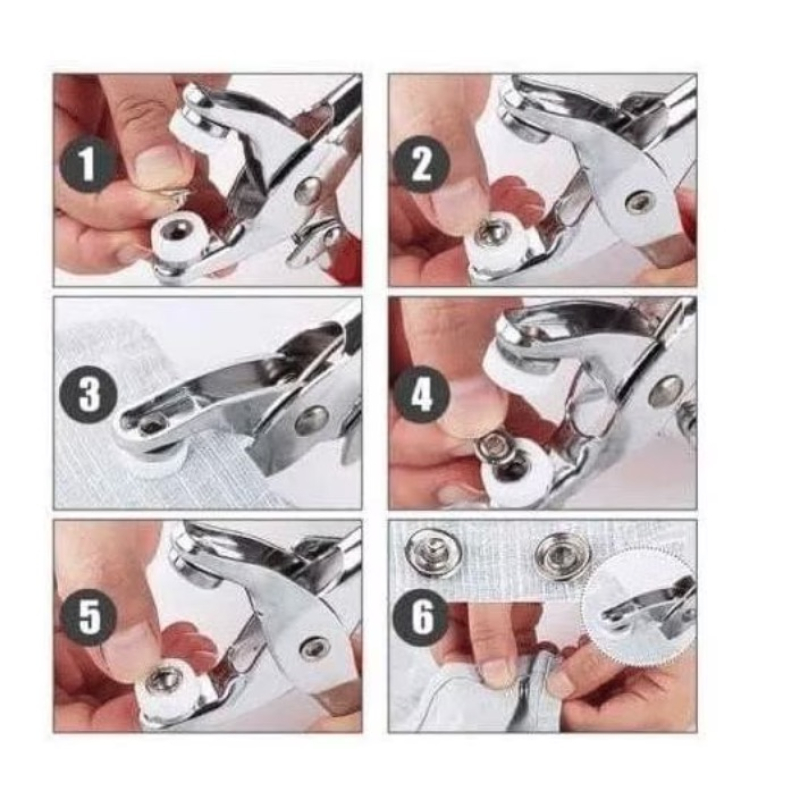 1

2

3

4

5

6