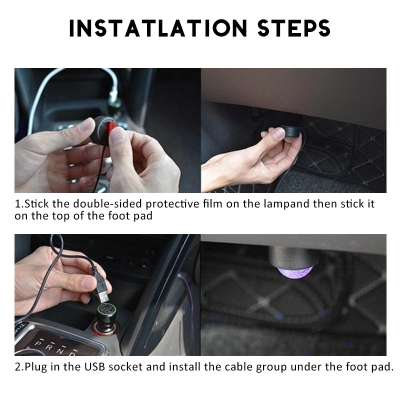 INSTATLATION STEPS

1.Stick the double-sided protective film on the lampand then stick it on the top of the foot pad

P R N D

2.Plug in the USB socket and install the cable group under the foot pad.