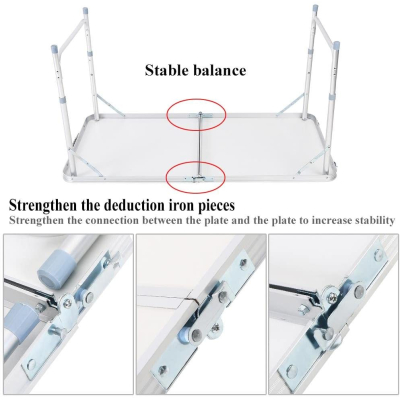 Stable balance

Strengthen the deduction iron pieces

Strengthen the connection between the plate and the plate to increase stability