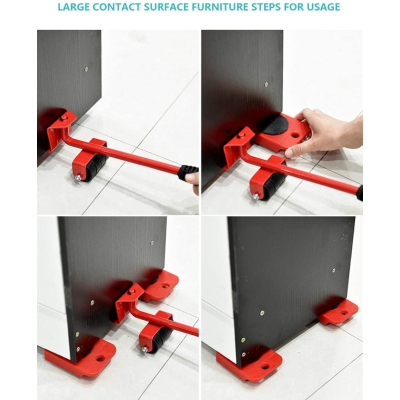 LARGE CONTACT SURFACE FURNITURE STEPS FOR USAGE