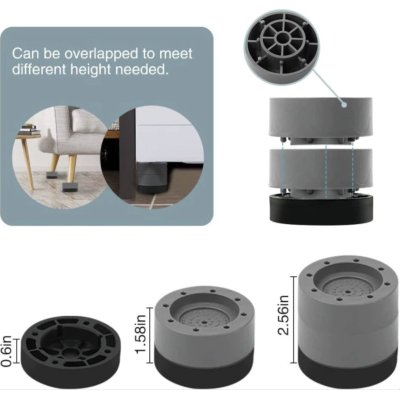 Can be overlapped to meet different height needed.

0.6in

1.58in

2.56in