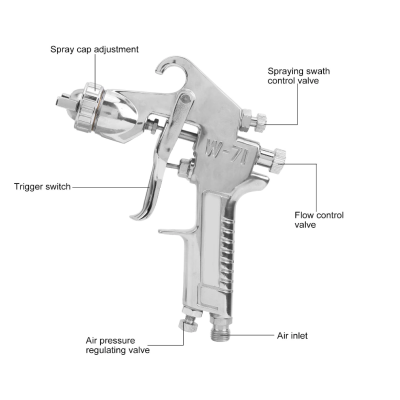 Spray cap adjustment

Spraying swath control valve

W-71

Trigger switch

Flow control valve

Air pressure regulating valve

Air inlet