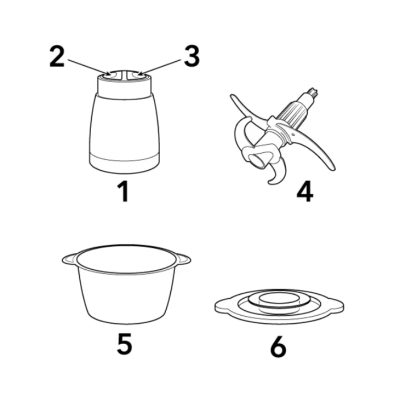 2
3
1
4
5
6