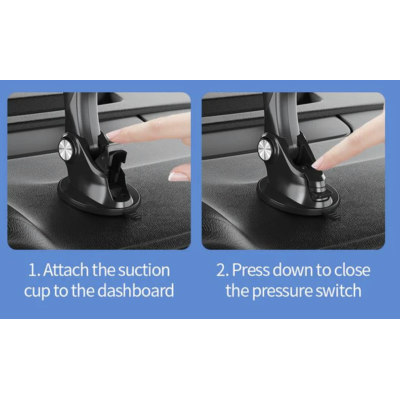 1. Attach the suction cup to the dashboard

2. Press down to close the pressure switch