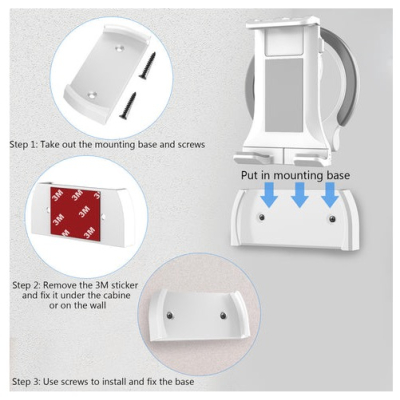 Step 1: Take out the mounting base and screws

3M 3M 3M 3M 3M 3M

Step 2: Remove the 3M sticker and fix it under the cabine or on the wall

Step 3: Use screws to install and fix the base

Put in mounting base