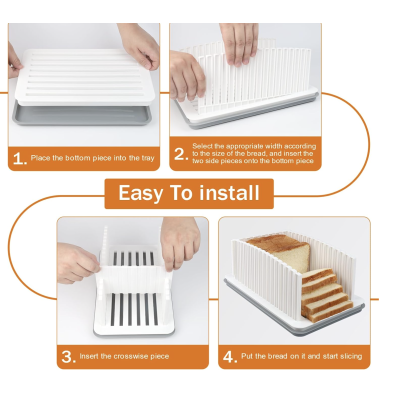 1. Place the bottom piece into the tray

2. Select the appropriate width according to the size of the bread, and insert the two side pieces onto the bottom piece

Easy To install

3. Insert the crosswise piece

4. Put the bread on it and start slicing