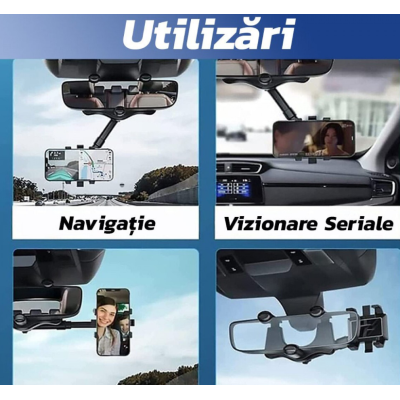 Utilizări

Navigație

Vizionare Seriale