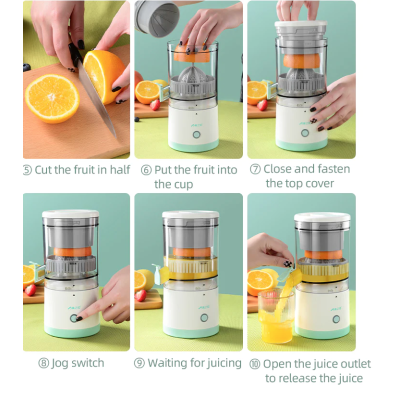 ⑤ Cut the fruit in half

⑥ Put the fruit into the cup

⑦ Close and fasten the top cover

⑧ Jog switch

⑨ Waiting for juicing

⑩ Open the juice outlet to release the juice