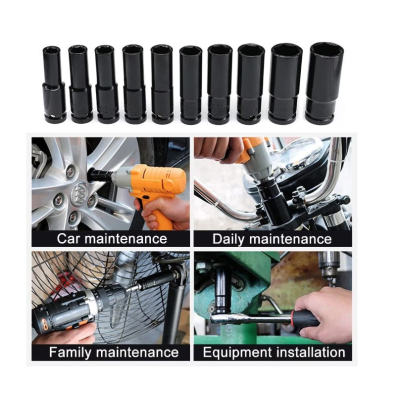 Car maintenance

Daily maintenance

Family maintenance

Equipment installation