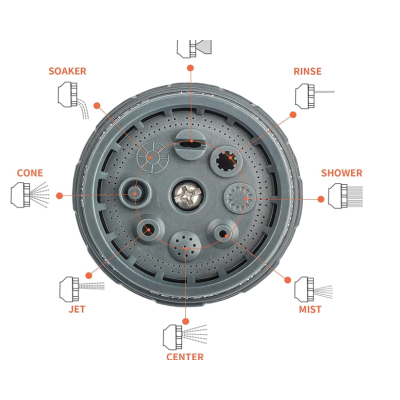 SOAKER
RINSE
CONE
SHOWER
JET
MIST
CENTER