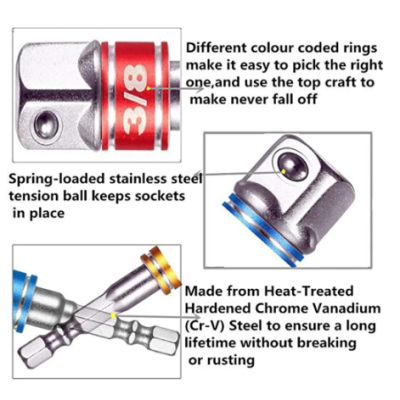 3/8

Different colour coded rings make it easy to pick the right one,and use the top craft to make never fall off

Spring-loaded stainless steel tension ball keeps sockets in place

Made from Heat-Treated Hardened Chrome Vanadium (Cr-V) Steel to ensure a long lifetime without breaking or rusting