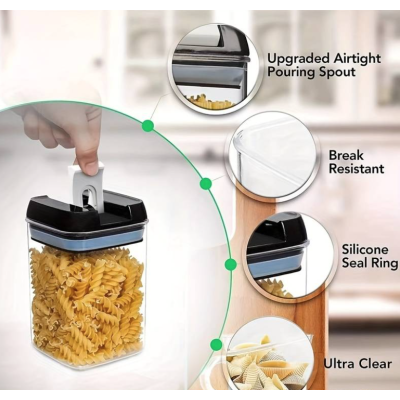 Upgraded Airtight Pouring Spout

Break Resistant

Silicone Seal Ring

Ultra Clear