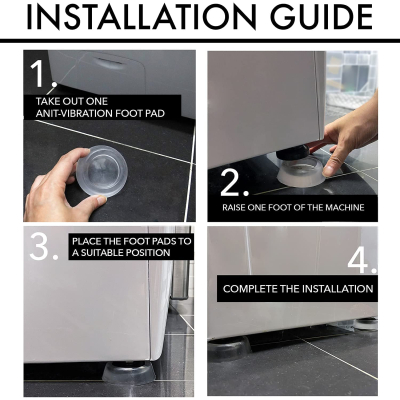 INSTALLATION GUIDE

1.
TAKE OUT ONE ANIT-VIBRATION FOOT PAD

2.
RAISE ONE FOOT OF THE MACHINE

3.
PLACE THE FOOT PADS TO A SUITABLE POSITION

4.
COMPLETE THE INSTALLATION