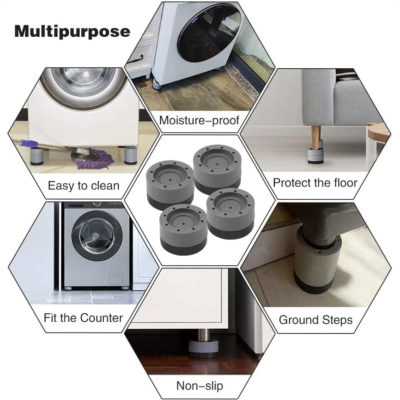 Multipurpose

Moisture-proof

Easy to clean

Protect the floor

Fit the Counter

Ground Steps

Non-slip