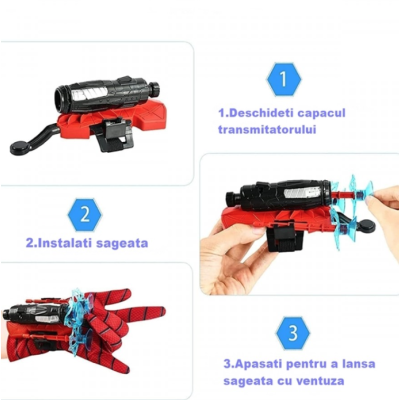 1

1.Deschideti capacul transmitatorului

2

2.Instalati sageata

3

3.Apasati pentru a lansa sageata cu ventuza