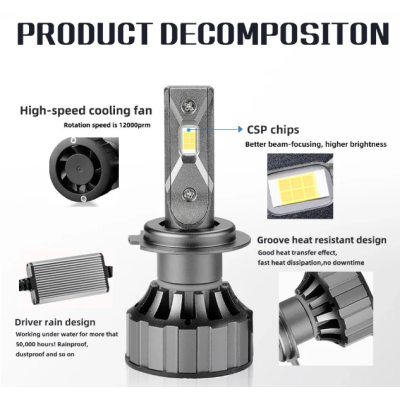 PRODUCT DECOMPOSITON

High-speed cooling fan
Rotation speed is 12000prm

CSP chips
Better beam-focusing, higher brightness

Groove heat resistant design
Good heat transfer effect, fast heat dissipation,no downtime

Driver rain design
Working under water for more that 50,000 hours! Rainproof, dustproof and so on