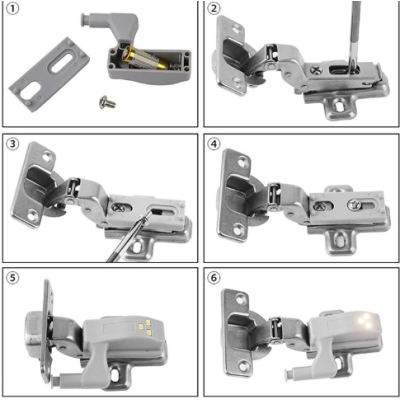 ①

②

③

④

⑤

⑥