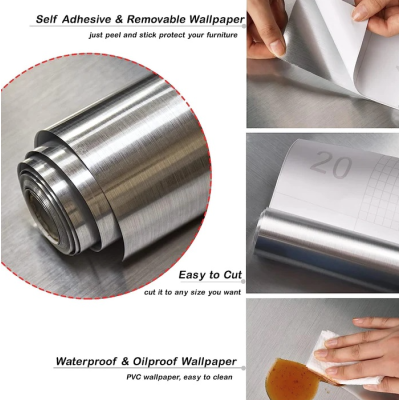 Self Adhesive & Removable Wallpaper
just peel and stick protect your furniture

20

Easy to Cut
cut it to any size you want

Waterproof & Oilproof Wallpaper
PVC wallpaper, easy to clean