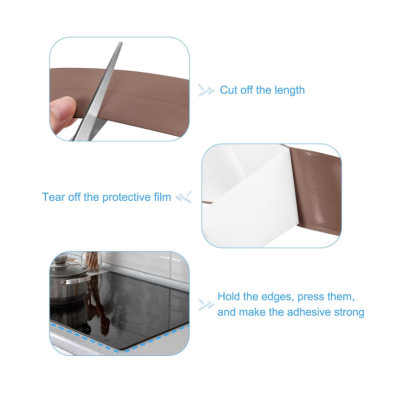 Cut off the length

Tear off the protective film

Hold the edges, press them, and make the adhesive strong