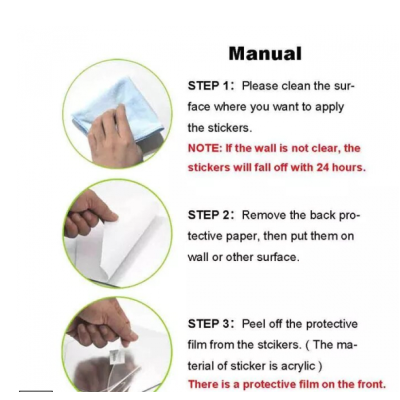 Manual

STEP 1: Please clean the surface where you want to apply the stickers.
NOTE: If the wall is not clear, the stickers will fall off with 24 hours.

STEP 2: Remove the back protective paper, then put them on wall or other surface.

STEP 3: Peel off the protective film from the stcikers. ( The material of sticker is acrylic )
There is a protective film on the front.