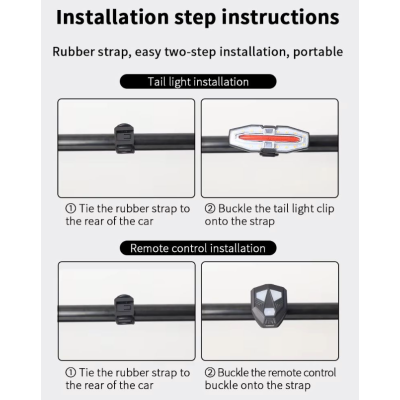 Installation step instructions

Rubber strap, easy two-step installation, portable

Tail light installation

① Tie the rubber strap to the rear of the car

② Buckle the tail light clip onto the strap

Remote control installation

① Tie the rubber strap to the rear of the car

② Buckle the remote control buckle onto the strap