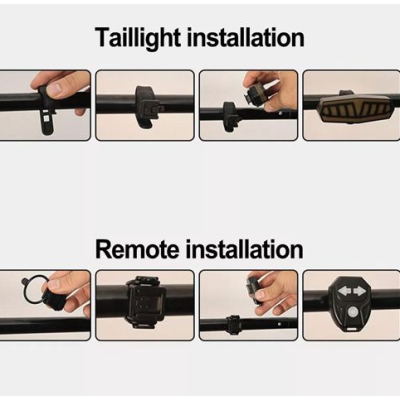 Taillight installation

Remote installation