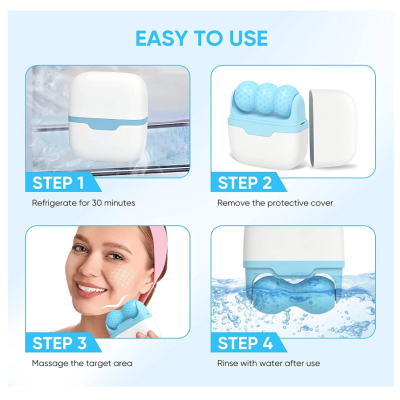 EASY TO USE

STEP 1

Refrigerate for 30 minutes

STEP 2

Remove the protective cover

STEP 3

Massage the target area

STEP 4

Rinse with water after use