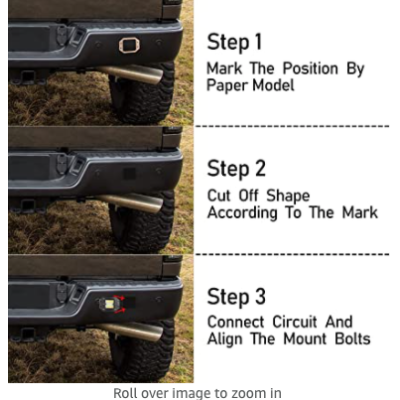 Step 1

Mark The Position By Paper Model

Step 2

Cut Off Shape According To The Mark

Step 3

Connect Circuit And Align The Mount Bolts

Roll over image to zoom in