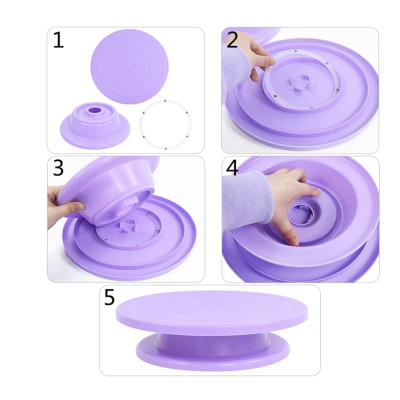 1

2

3

4

5