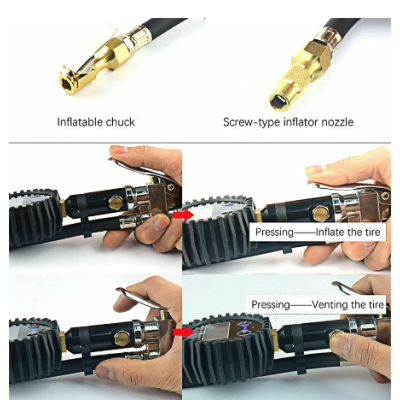 Inflatable chuck

Screw-type inflator nozzle

Pressing——Inflate the tire

Pressing——Venting the tire