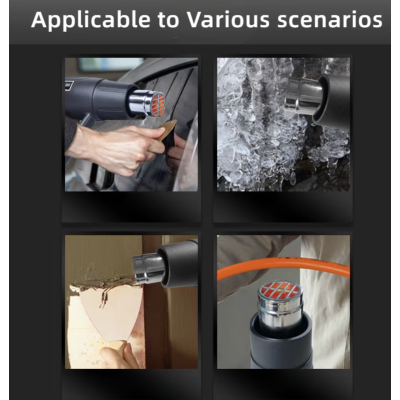 Applicable to Various scenarios