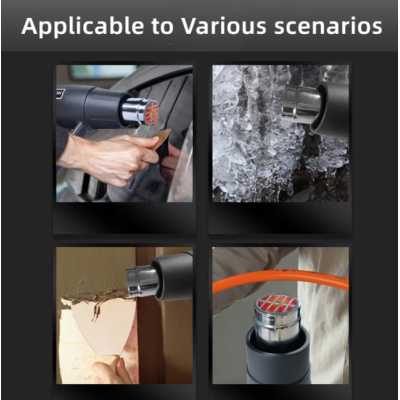 Applicable to Various scenarios