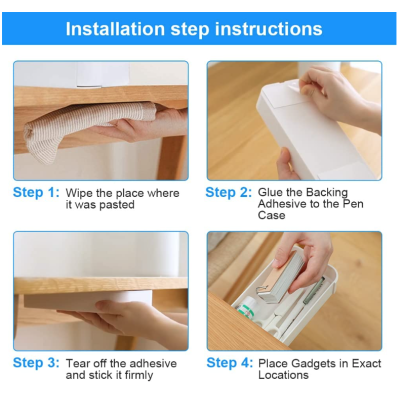 Installation step instructions

Step 1: Wipe the place where it was pasted

Step 2: Glue the Backing Adhesive to the Pen Case

Step 3: Tear off the adhesive and stick it firmly

Step 4: Place Gadgets in Exact Locations