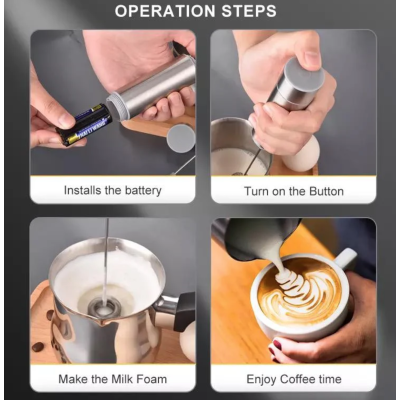 OPERATION STEPS

Installs the battery

Turn on the Button

Make the Milk Foam

Enjoy Coffee time