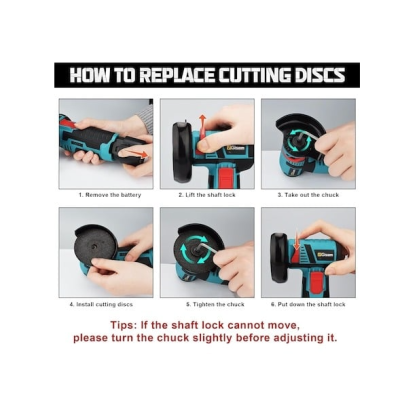 HOW TO REPLACE CUTTING DISCS

1. Remove the battery

2. Lift the shaft lock

3. Take out the chuck

4. Install cutting discs

5. Tighten the chuck

6. Put down the shaft lock

Tips: If the shaft lock cannot move, please turn the chuck slightly before adjusting it.