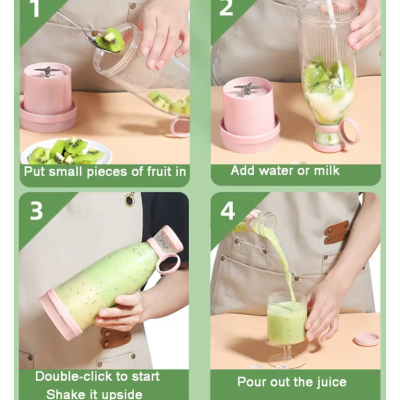 1

Put small pieces of fruit in

2

Add water or milk

3

Double-click to start
Shake it upside

4

Pour out the juice