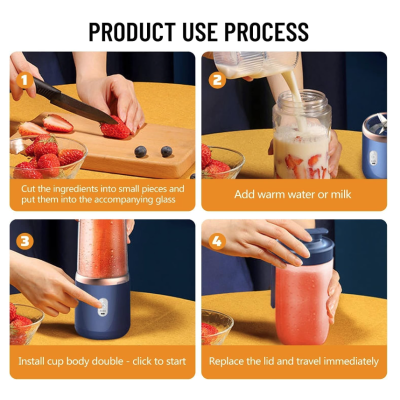 PRODUCT USE PROCESS

1

Cut the ingredients into small pieces and put them into the accompanying glass

2

Add warm water or milk

3

Install cup body double - click to start

4

Replace the lid and travel immediately