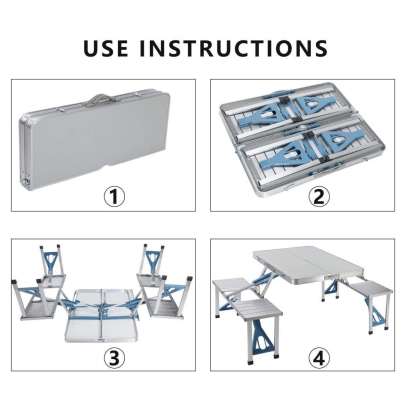 USE INSTRUCTIONS

①

②

③

④