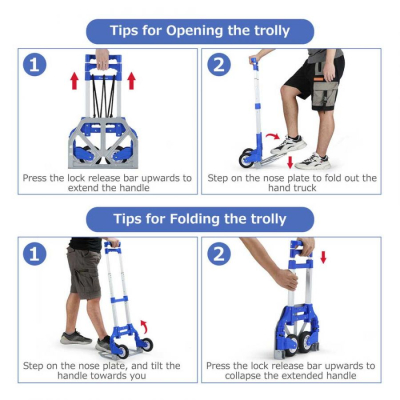 Tips for Opening the trolly

1

Press the lock release bar upwards to extend the handle

2

Step on the nose plate to fold out the hand truck

Tips for Folding the trolly

1

Step on the nose plate, and tilt the handle towards you

2

Press the lock release bar upwards to collapse the extended handle