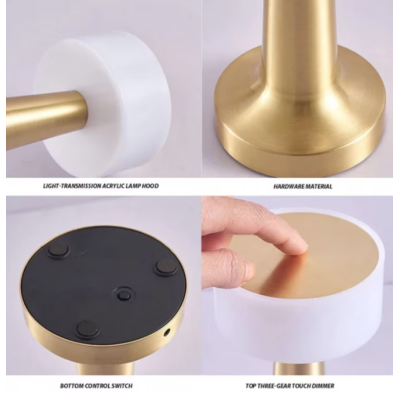 LIGHT-TRANSMISSION ACRYLIC LAMP HOOD

HARDWARE MATERIAL

BOTTOM CONTROL SWITCH

TOP THREE-GEAR TOUCH DIMMER