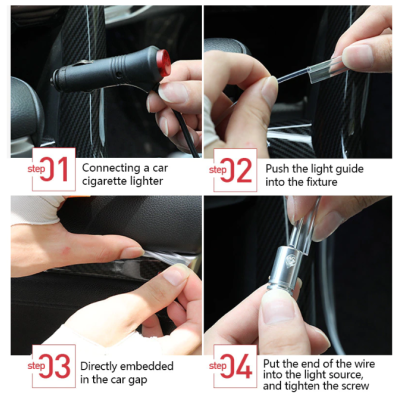 step 01 Connecting a car cigarette lighter

step 02 Push the light guide into the fixture

step 03 Directly embedded in the car gap

step 04 Put the end of the wire into the light source, and tighten the screw