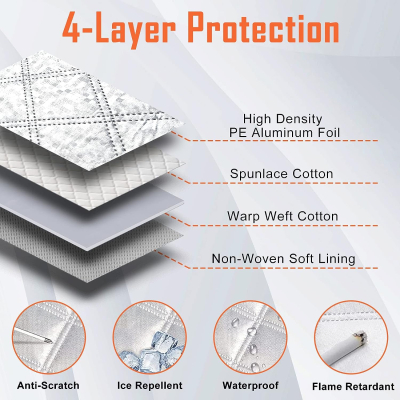 4-Layer Protection

High Density
PE Aluminum Foil

Spunlace Cotton

Warp Weft Cotton

Non-Woven Soft Lining

Anti-Scratch

Ice Repellent

Waterproof

Flame Retardant